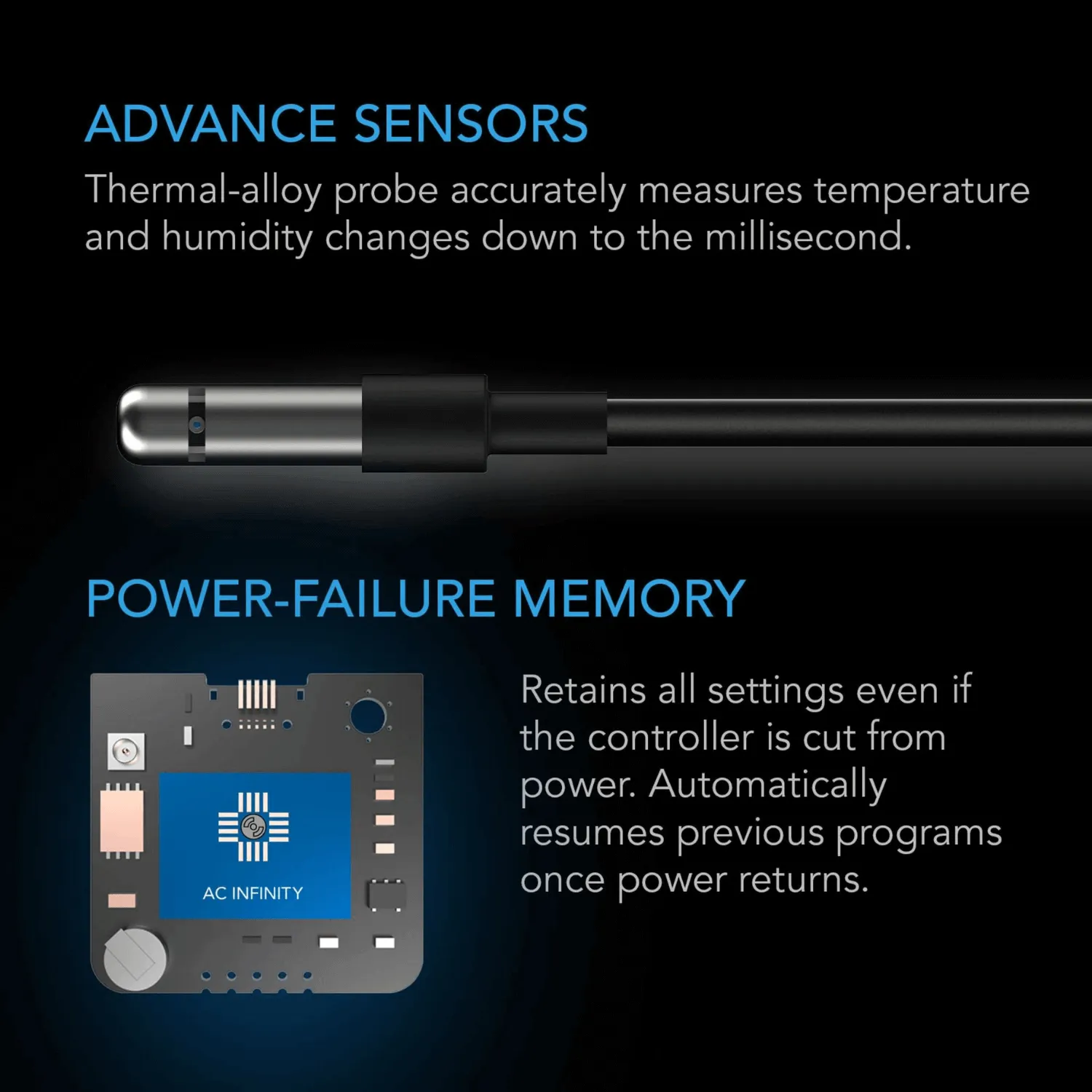 ADVANCE SENSORS

Thermal-alloy probe accurately measures temperature and humidity changes down to the millisecond.

POWER-FAILURE MEMORY

AC INFINITY

Retains all settings even if the controller is cut from power. Automatically resumes previous programs once power returns.