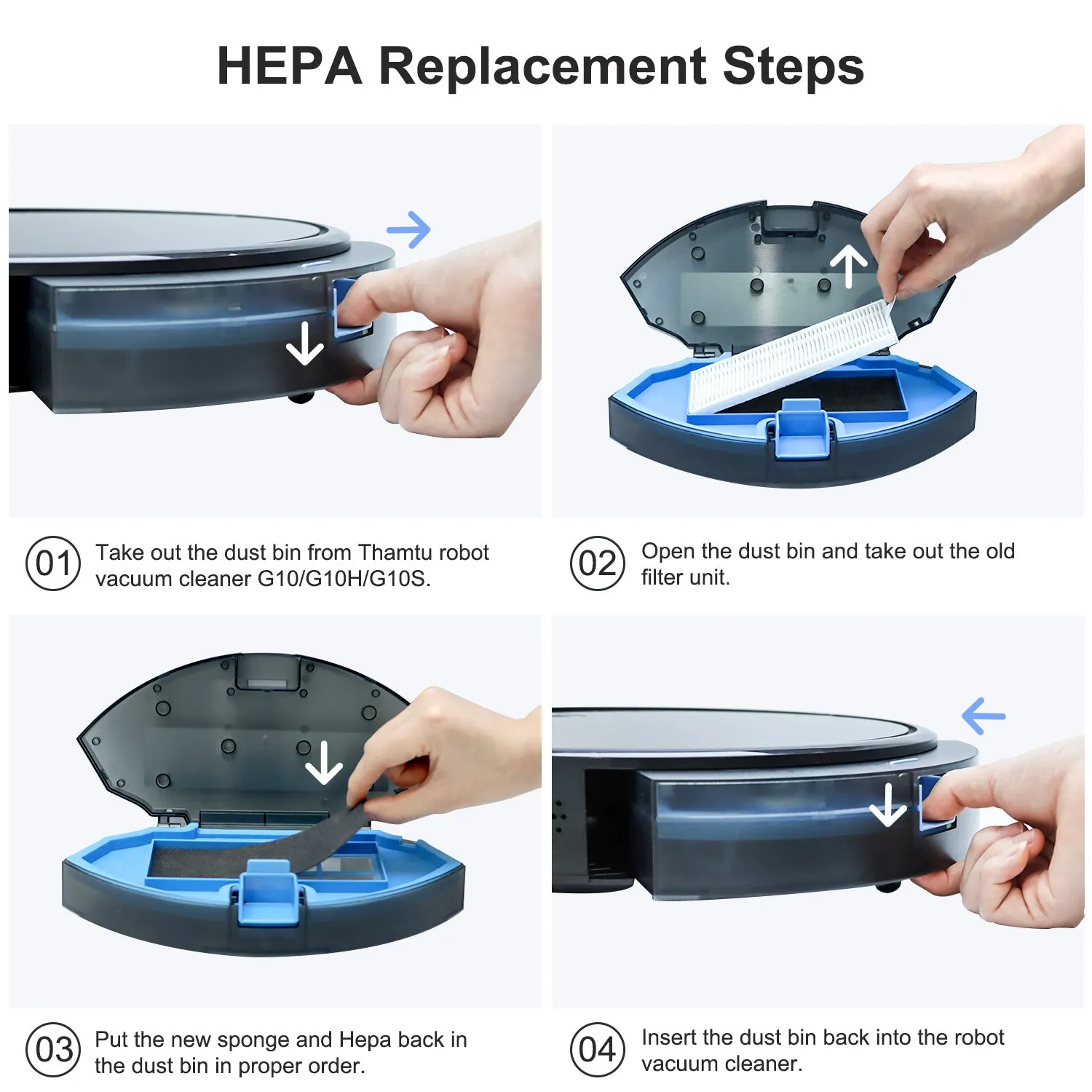 HEPA Replacement Steps

01 Take out the dust bin from Thamtu robot vacuum cleaner G10/G10H/G10S.

02 Open the dust bin and take out the old filter unit.

03 Put the new sponge and Hepa back in the dust bin in proper order.

04 Insert the dust bin back into the robot vacuum cleaner.